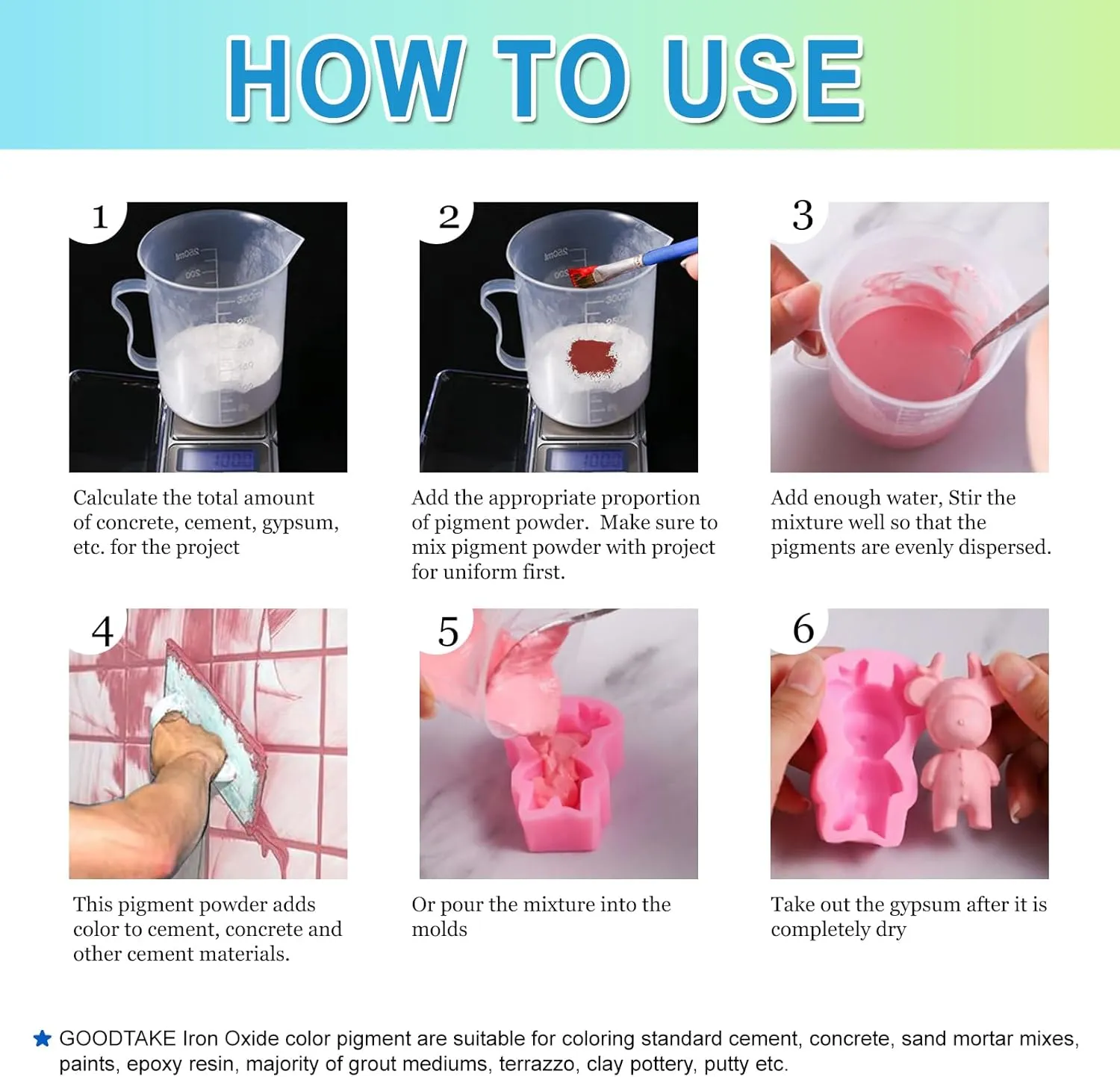 HOW TO USE

1

Calculate the total amount of concrete, cement, gypsum, etc. for the project

2

Add the appropriate proportion of pigment powder. Make sure to mix pigment powder with project for uniform first.

3

Add enough water, Stir the mixture well so that the pigments are evenly dispersed.

4

This pigment powder adds color to cement, concrete and other cement materials.

5

Or pour the mixture into the molds

6

Take out the gypsum after it is completely dry

★ GOODTAKE Iron Oxide color pigment are suitable for coloring standard cement, concrete, sand mortar mixes, paints, epoxy resin, majority of grout mediums, terrazzo, clay pottery, putty etc.