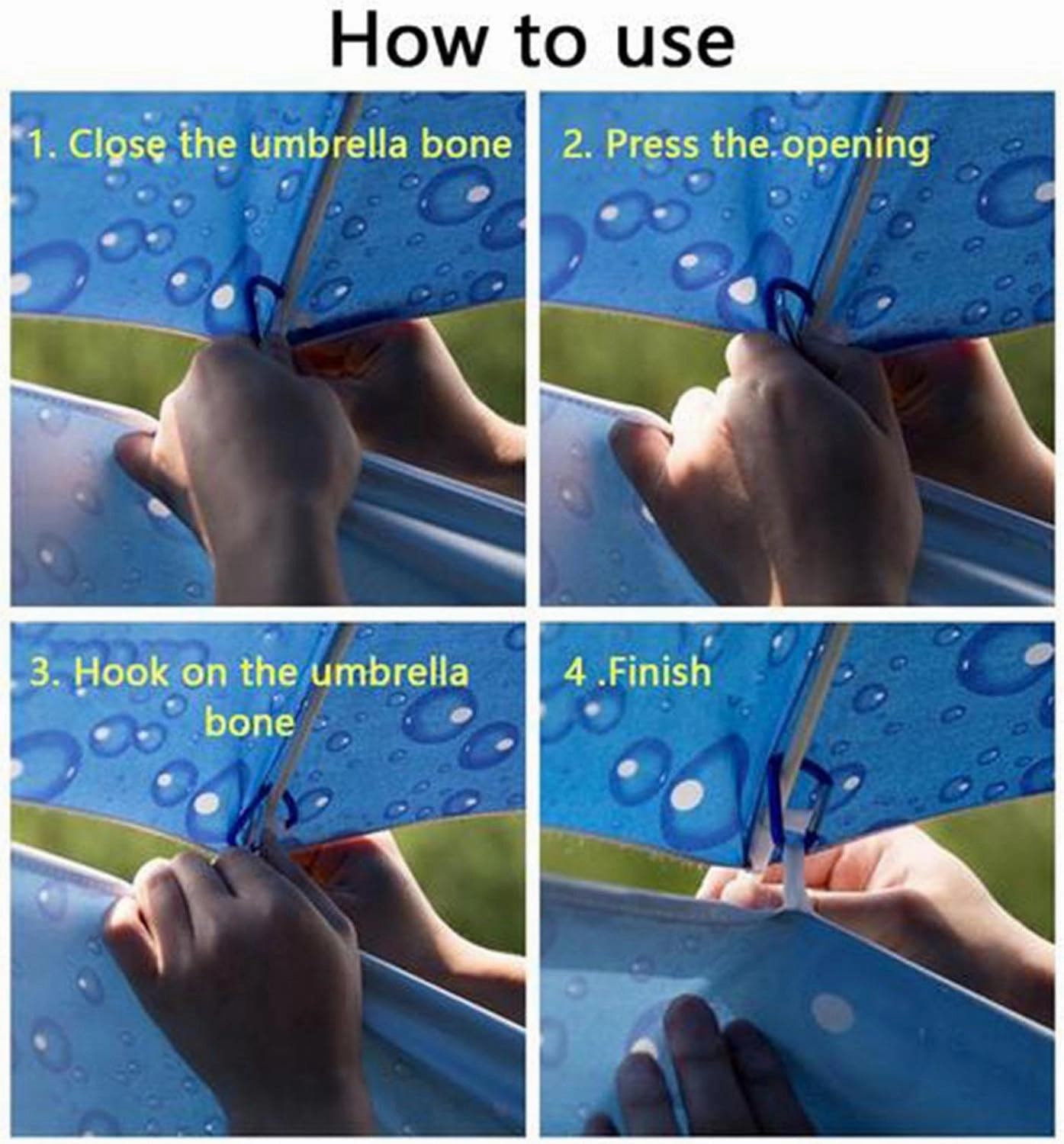 How to use

1. Close the umbrella bone

2. Press the opening

3. Hook on the umbrella bone

4 .Finish