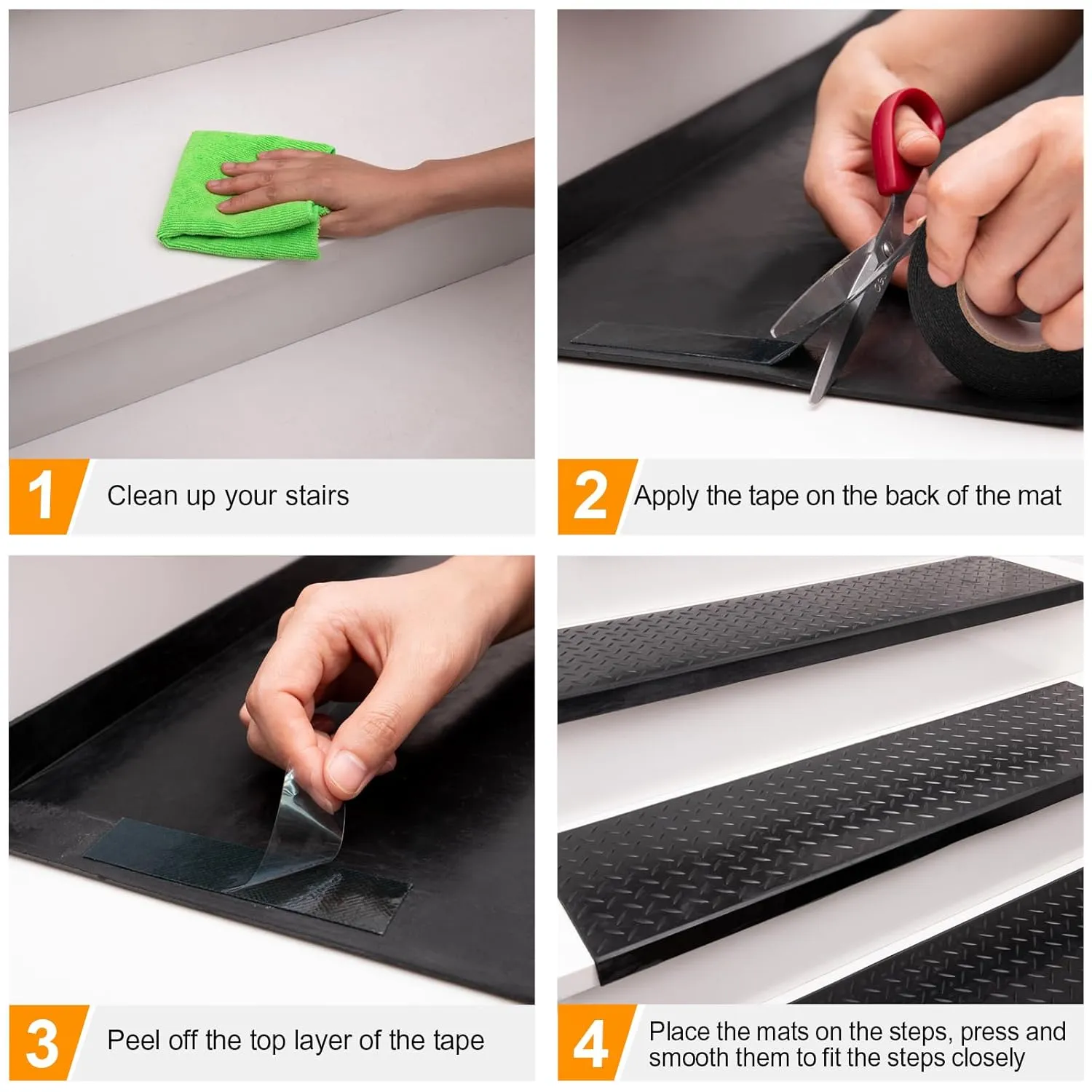 1 Clean up your stairs

2 Apply the tape on the back of the mat

3 Peel off the top layer of the tape

4 Place the mats on the steps, press and smooth them to fit the steps closely